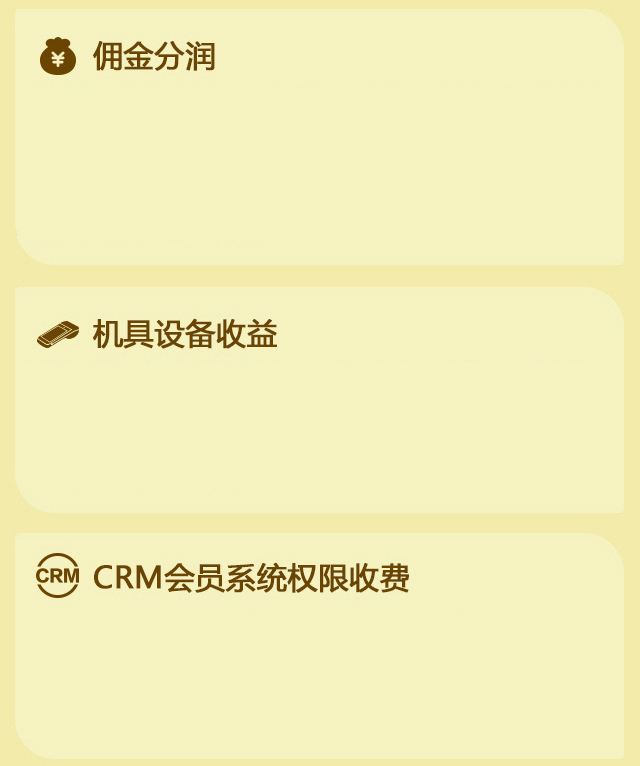 佣金分润

机具设备收益

CRM会员系统权限收费